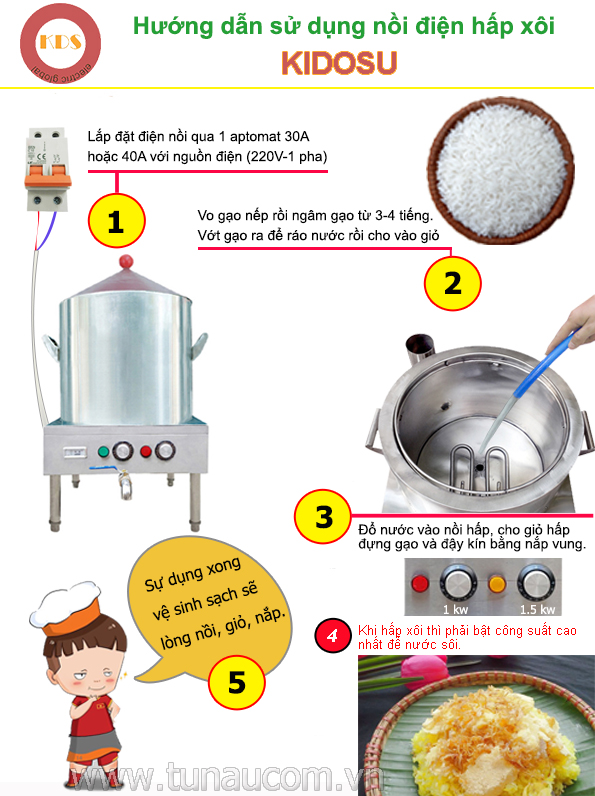 KDS
electric global

Hướng dẫn sử dụng nồi điện hấp xôi
KIDOSU

Lắp đặt điện nồi qua 1 aptomat 30A hoặc 40A với nguồn điện (220V-1 pha)

1

Vo gạo nếp rồi ngâm gạo từ 3-4 tiếng. Vớt gạo ra để ráo nước rồi cho vào giỏ

2

3

Đổ nước vào nồi hấp, cho giỏ hấp đựng gạo và đậy kín bằng nắp vung.

1 kw
1.5 kw

4

Khi hấp xôi thì phải bật công suất cao nhất để nước sôi.

Sự dụng xong vệ sinh sạch sẽ lòng nồi, giỏ, nắp.

5

www.tunaucom.vn